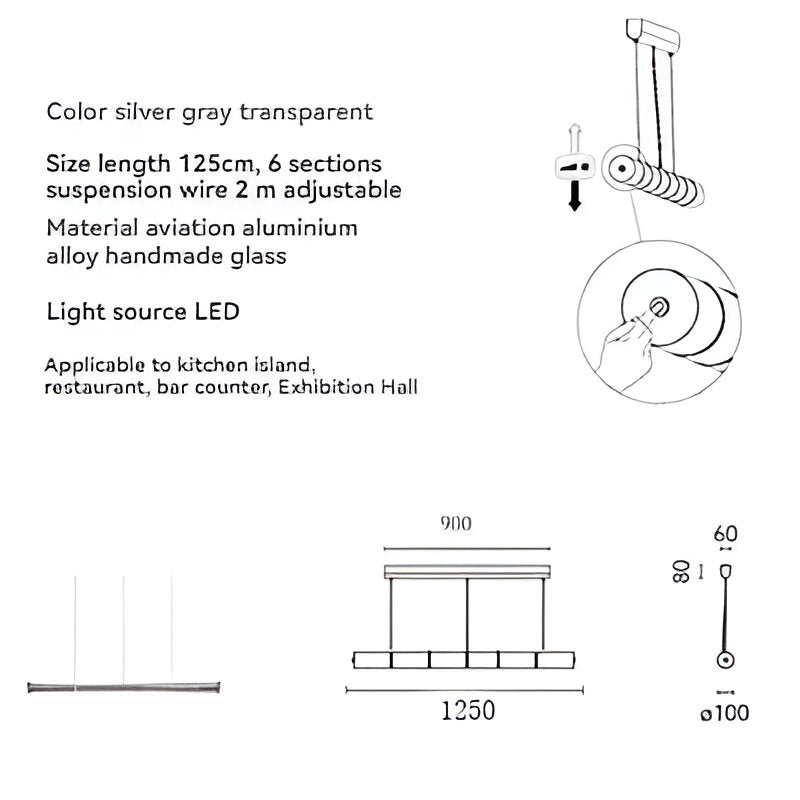 Color silver gray transparent

Size length 125cm, 6 sections
suspension wire 2 m adjustable

Material aviation aluminium
alloy handmade glass

Light source LED

Applicable to kitchen island,
restaurant, bar counter, Exhibition Hall

900

1250

60

80

ø100